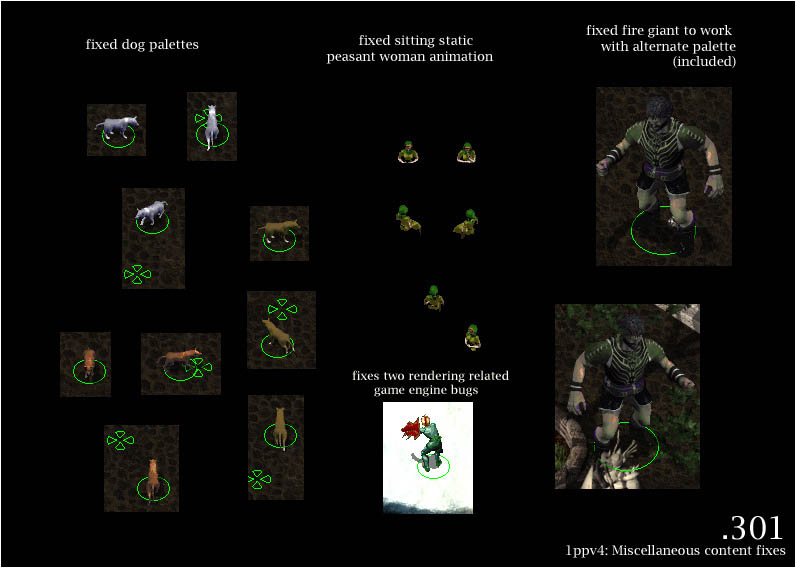 fixed dog palettes

fixed sitting static peasant woman animation

fixed fire giant to work with alternate palette (included)

fixes two rendering related game engine bugs

.301

1ppv4: Miscellaneous content fixes